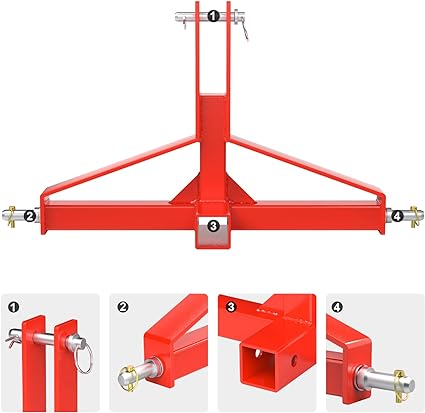 1
2
3
4
1
2
3
4