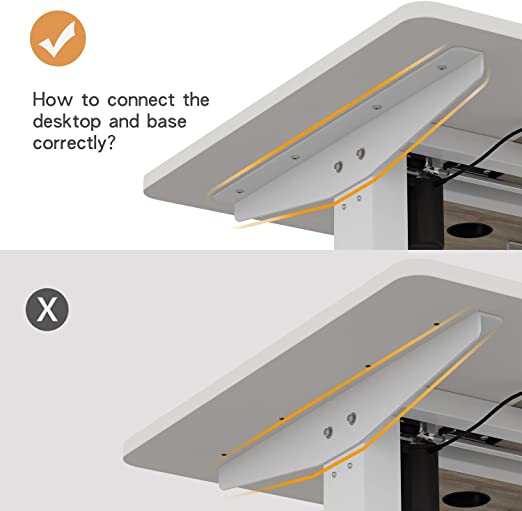 How to connect the desktop and base correctly?

X