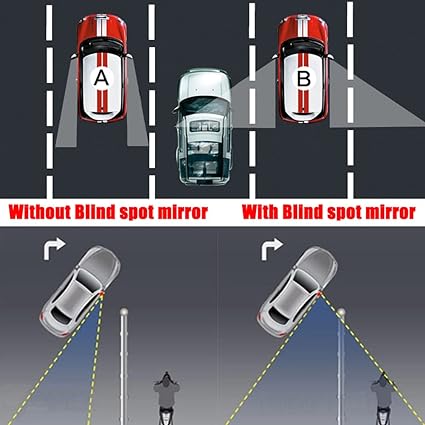 A

B

Without Blind spot mirror

With Blind spot mirror