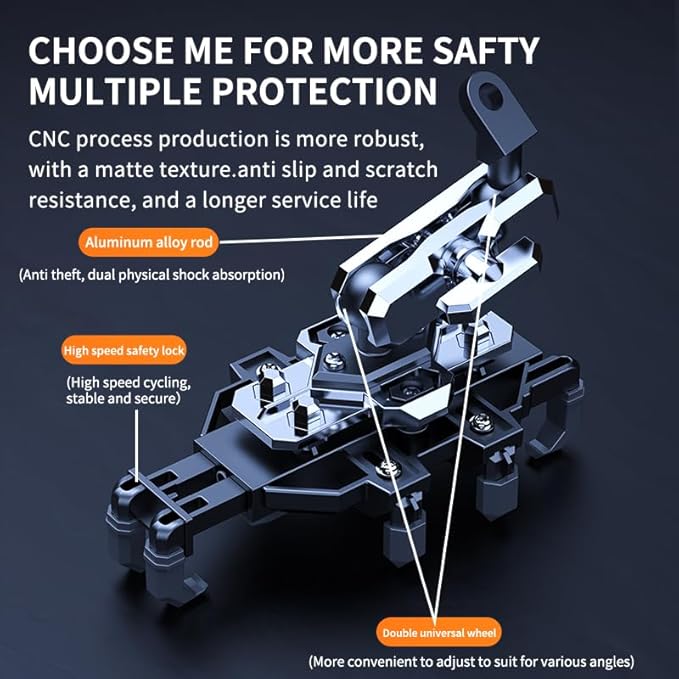 CHOOSE ME FOR MORE SAFTY
MULTIPLE PROTECTION

CNC process production is more robust, with a matte texture.anti slip and scratch resistance, and a longer service life

Aluminum alloy rod

(Anti theft, dual physical shock absorption)

High speed safety lock

(High speed cycling, stable and secure)

Double universal wheel

(More convenient to adjust to suit for various angles)