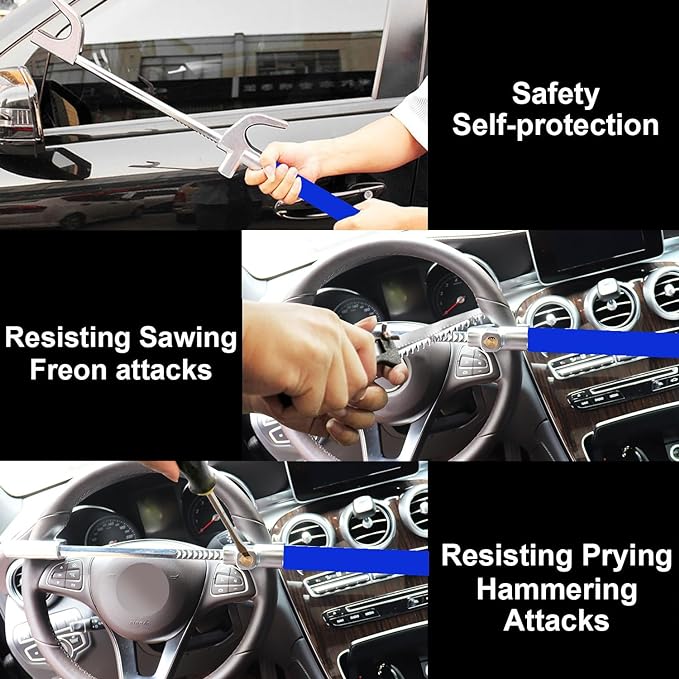 Safety
Self-protection

Resisting Sawing
Freon attacks

Resisting Prying
Hammering
Attacks