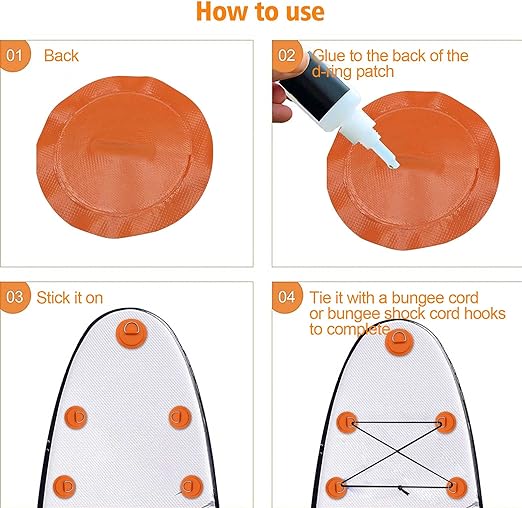 How to use

01 Back

02 Glue to the back of the d-ring patch

03 Stick it on

04 Tie it with a bungee cord or bungee shock cord hooks to complete