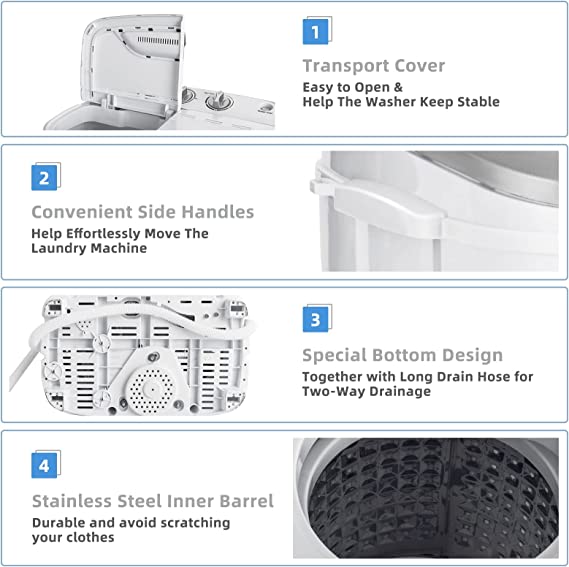 1

Transport Cover

Easy to Open & Help The Washer Keep Stable

2

Convenient Side Handles

Help Effortlessly Move The Laundry Machine

3

Special Bottom Design

Together with Long Drain Hose for Two-Way Drainage

4

Stainless Steel Inner Barrel

Durable and avoid scratching your clothes