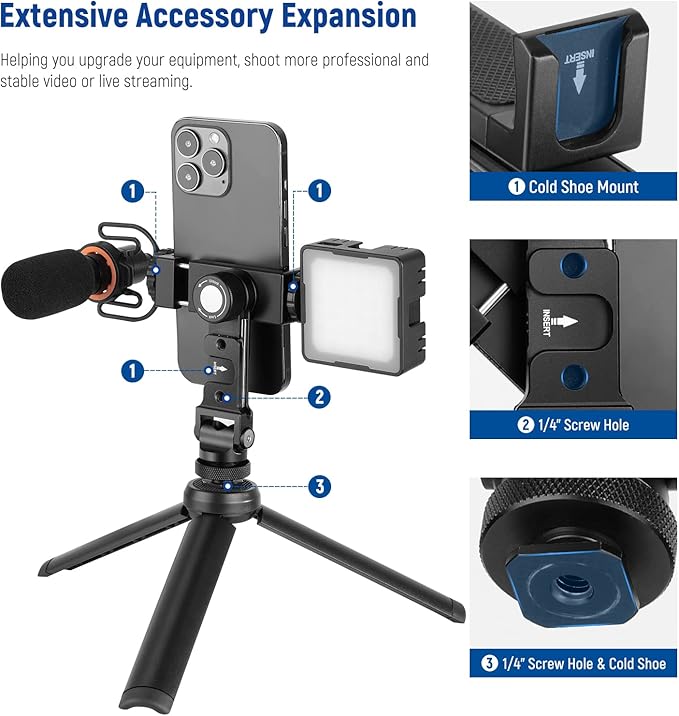 Extensive Accessory Expansion

Helping you upgrade your equipment, shoot more professional and stable video or live streaming.

1

1

1

2

3

INSERT

1 Cold Shoe Mount

INSERT

2 1/4" Screw Hole

3 1/4" Screw Hole & Cold Shoe