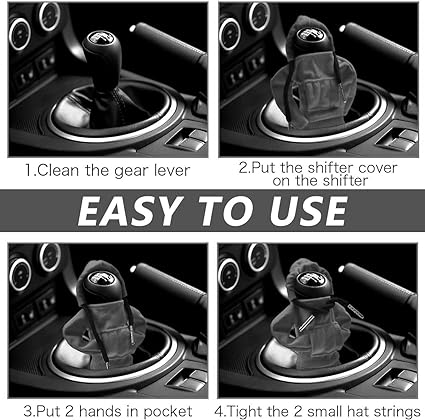 1.Clean the gear lever

2.Put the shifter cover on the shifter

EASY TO USE

3.Put 2 hands in pocket

4.Tight the 2 small hat strings