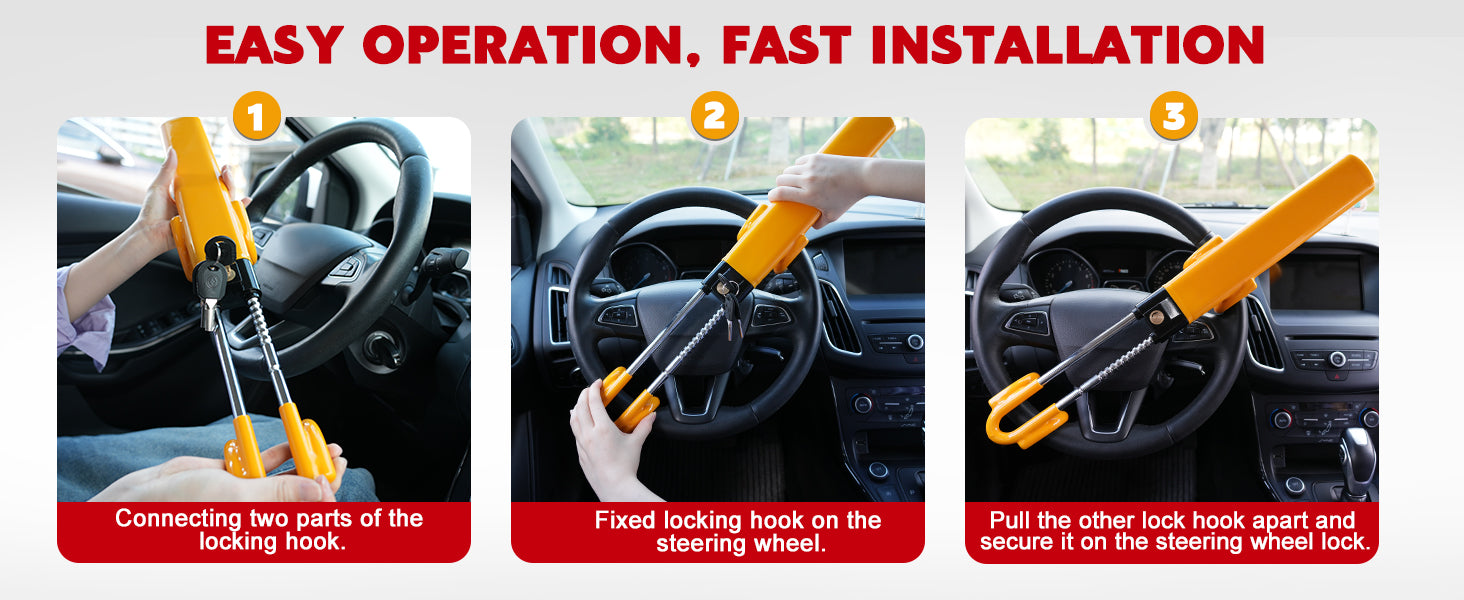 EASY OPERATION, FAST INSTALLATION

1

Connecting two parts of the locking hook.

2

Fixed locking hook on the steering wheel.

3

Pull the other lock hook apart and secure it on the steering wheel lock.