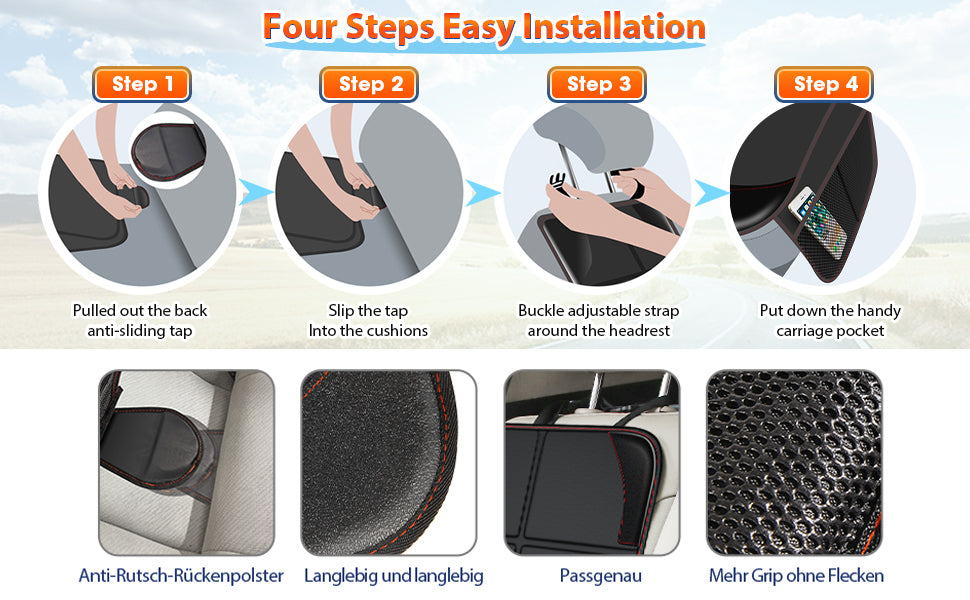 Four Steps Easy Installation

Step 1

Step 2

Step 3

Step 4

Pulled out the back anti-sliding tap

Slip the tap Into the cushions

Buckle adjustable strap around the headrest

Put down the handy carriage pocket

Anti-Rutsch-Rückenpolster

Langlebig und langlebig

Passgenau

Mehr Grip ohne Flecken