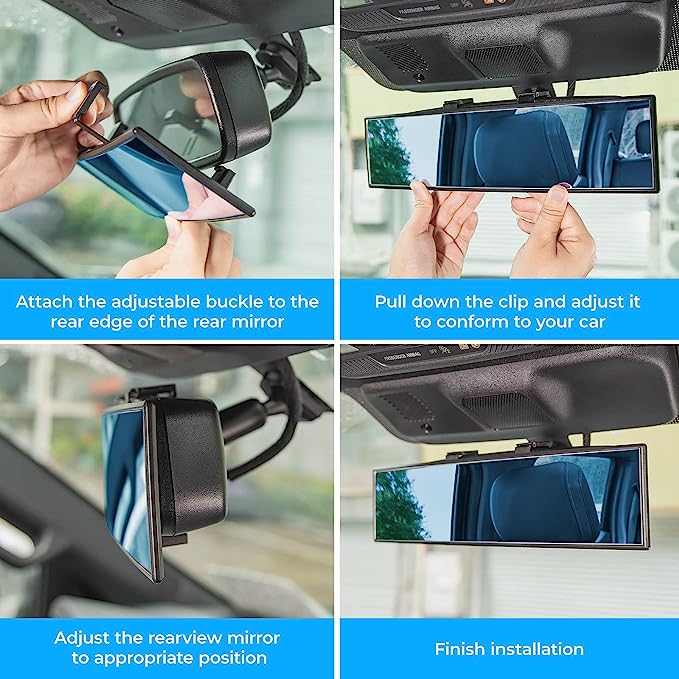 PASSENGER AIRBAG

Attach the adjustable buckle to the rear edge of the rear mirror

Pull down the clip and adjust it to conform to your car

PASSENGER AIRBAG

Adjust the rearview mirror to appropriate position

Finish installation