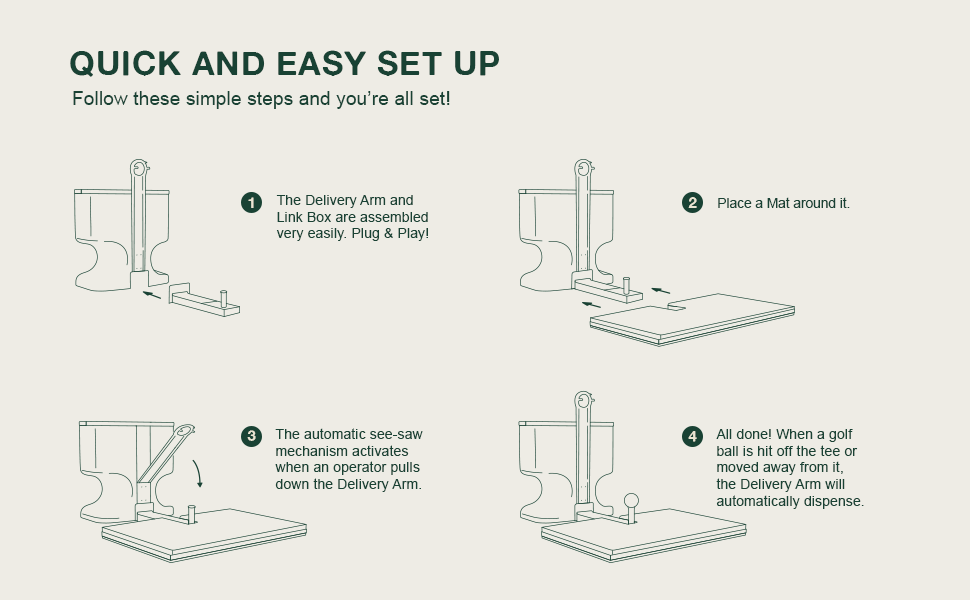 QUICK AND EASY SET UP

Follow these simple steps and you're all set!

1 The Delivery Arm and Link Box are assembled very easily. Plug & Play!

2 Place a Mat around it.

3 The automatic see-saw mechanism activates when an operator pulls down the Delivery Arm.

4 All done! When a golf ball is hit off the tee or moved away from it, the Delivery Arm will automatically dispense.