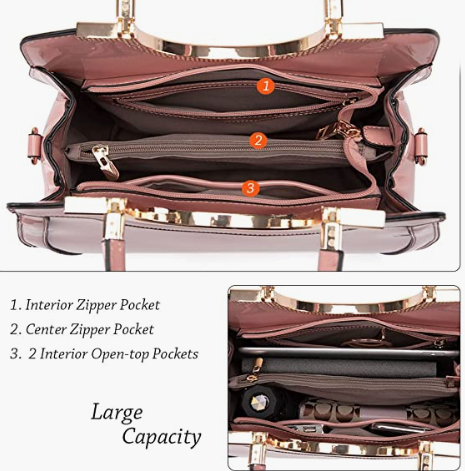 1

2

3

1. Interior Zipper Pocket
2. Center Zipper Pocket
3. 2 Interior Open-top Pockets

Large Capacity