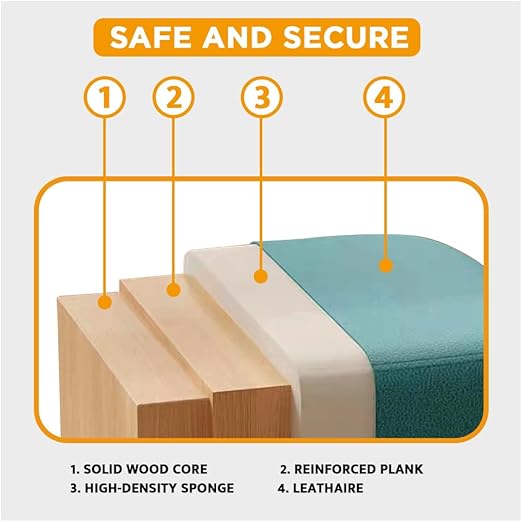 SAFE AND SECURE

1
2
3
4

1. SOLID WOOD CORE
2. REINFORCED PLANK
3. HIGH-DENSITY SPONGE
4. LEATHAIRE