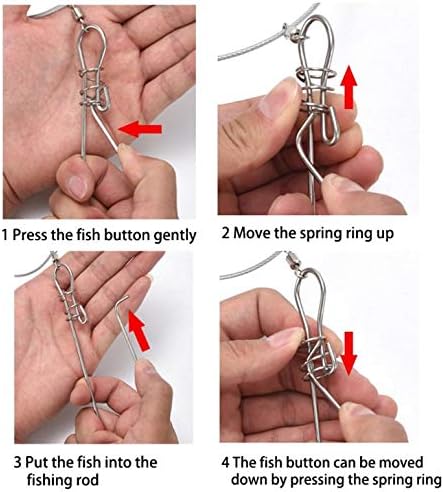 1 Press the fish button gently

2 Move the spring ring up

3 Put the fish into the fishing rod

4 The fish button can be moved down by pressing the spring ring