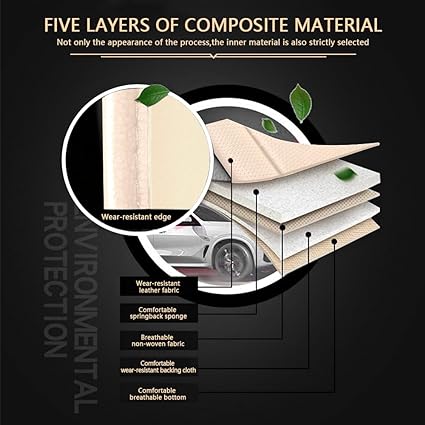 FIVE LAYERS OF COMPOSITE MATERIAL
Not only the appearance of the process,the inner material is also strictly selected

Wear-resistant edge

ENVIRONMENTAL PROTECTION

Wear-resistant leather fabric

Comfortable springback sponge

Breathable non-woven fabric

Comfortable wear-resistant backing cloth

Comfortable breathable bottom