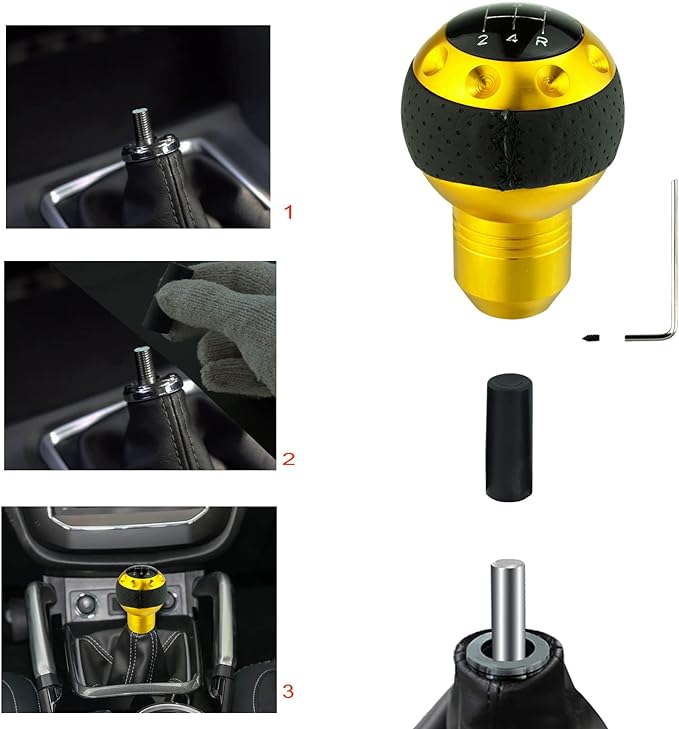 1

2

3

2 4 R