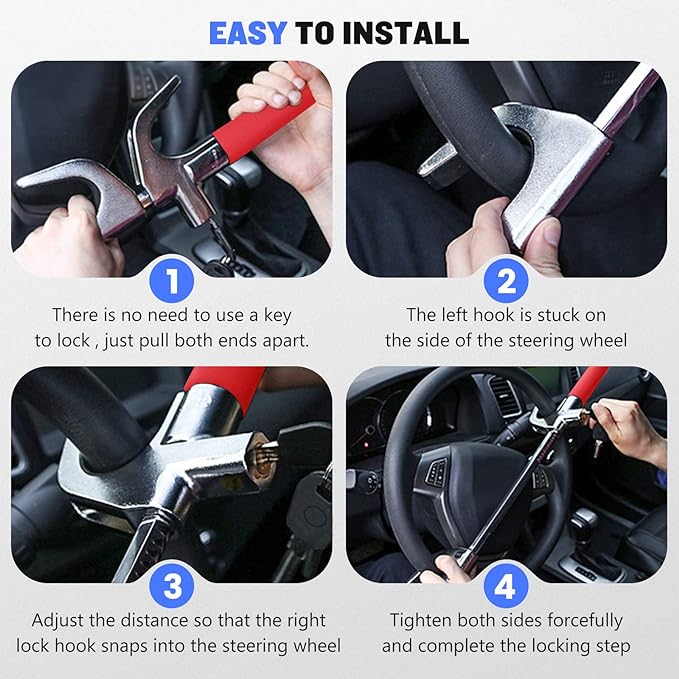 EASY TO INSTALL

1
There is no need to use a key to lock , just pull both ends apart.

2
The left hook is stuck on the side of the steering wheel

3
Adjust the distance so that the right lock hook snaps into the steering wheel

4
Tighten both sides forcefully and complete the locking step