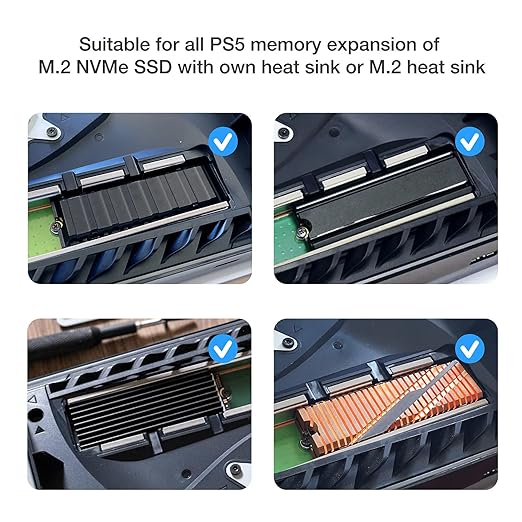 Suitable for all PS5 memory expansion of
M.2 NVMe SSD with own heat sink or M.2 heat sink