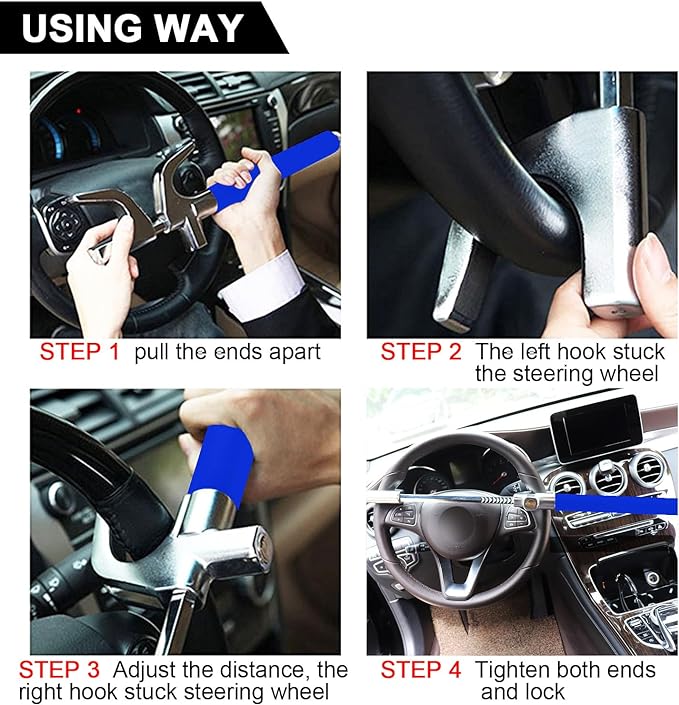 USING WAY

STEP 1 pull the ends apart

STEP 2 The left hook stuck the steering wheel

STEP 3 Adjust the distance, the right hook stuck steering wheel

STEP 4 Tighten both ends and lock