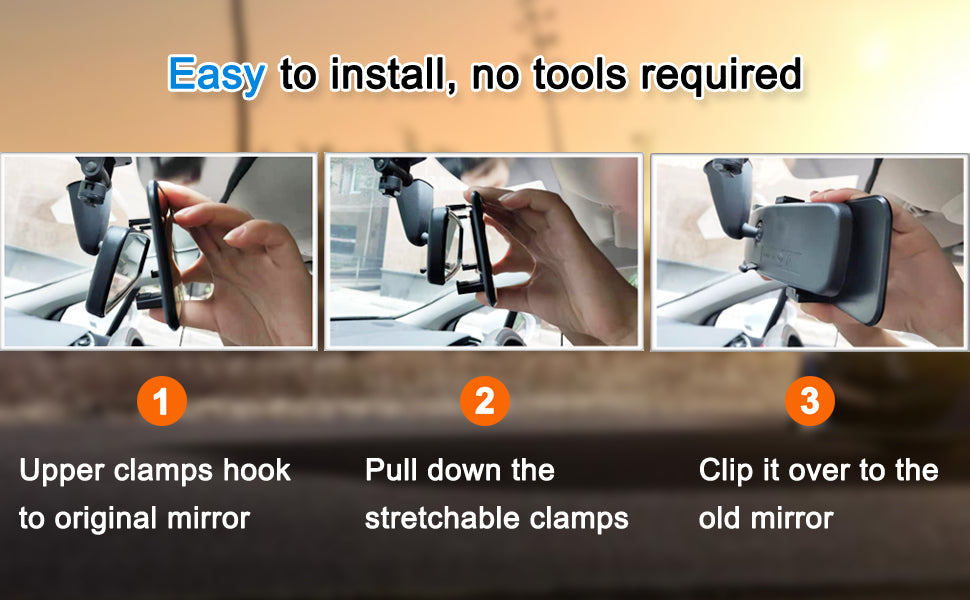 Easy to install, no tools required

1

Upper clamps hook to original mirror

2

Pull down the stretchable clamps

3

Clip it over to the old mirror