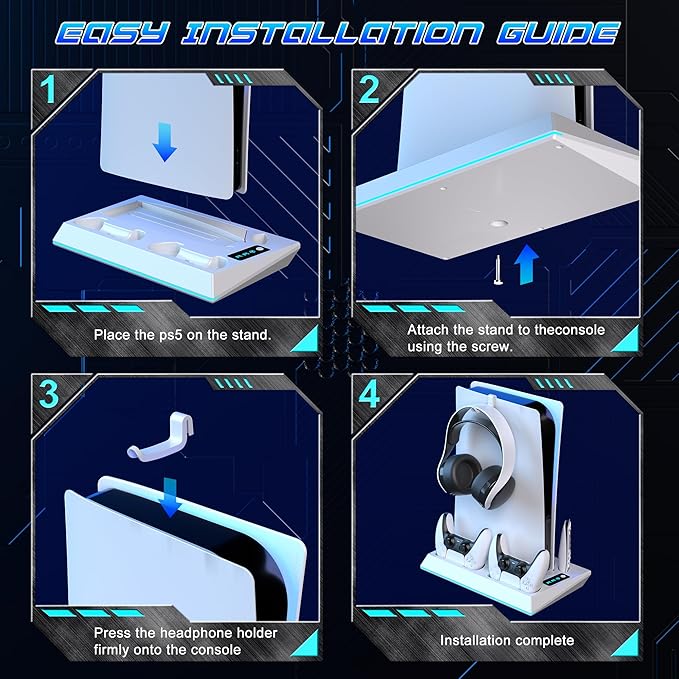 EASY INSTALLATION GUIDE

1

Place the ps5 on the stand.

2

Attach the stand to theconsole using the screw.

3

Press the headphone holder firmly onto the console

4

Installation complete