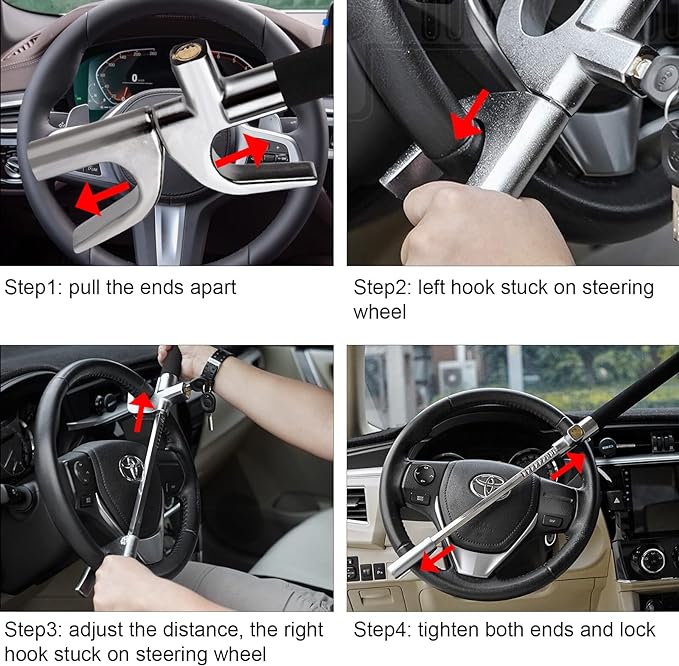 Step1: pull the ends apart

Step2: left hook stuck on steering wheel

Step3: adjust the distance, the right hook stuck on steering wheel

Step4: tighten both ends and lock