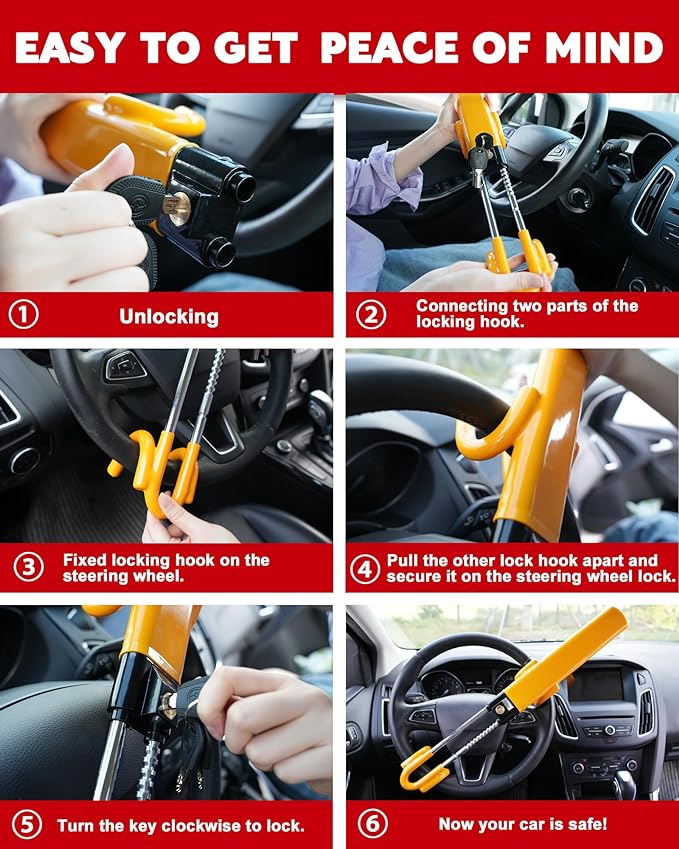 EASY TO GET PEACE OF MIND

① Unlocking

② Connecting two parts of the locking hook.

③ Fixed locking hook on the steering wheel.

④ Pull the other lock hook apart and secure it on the steering wheel lock.

⑤ Turn the key clockwise to lock.

⑥ Now your car is safe!