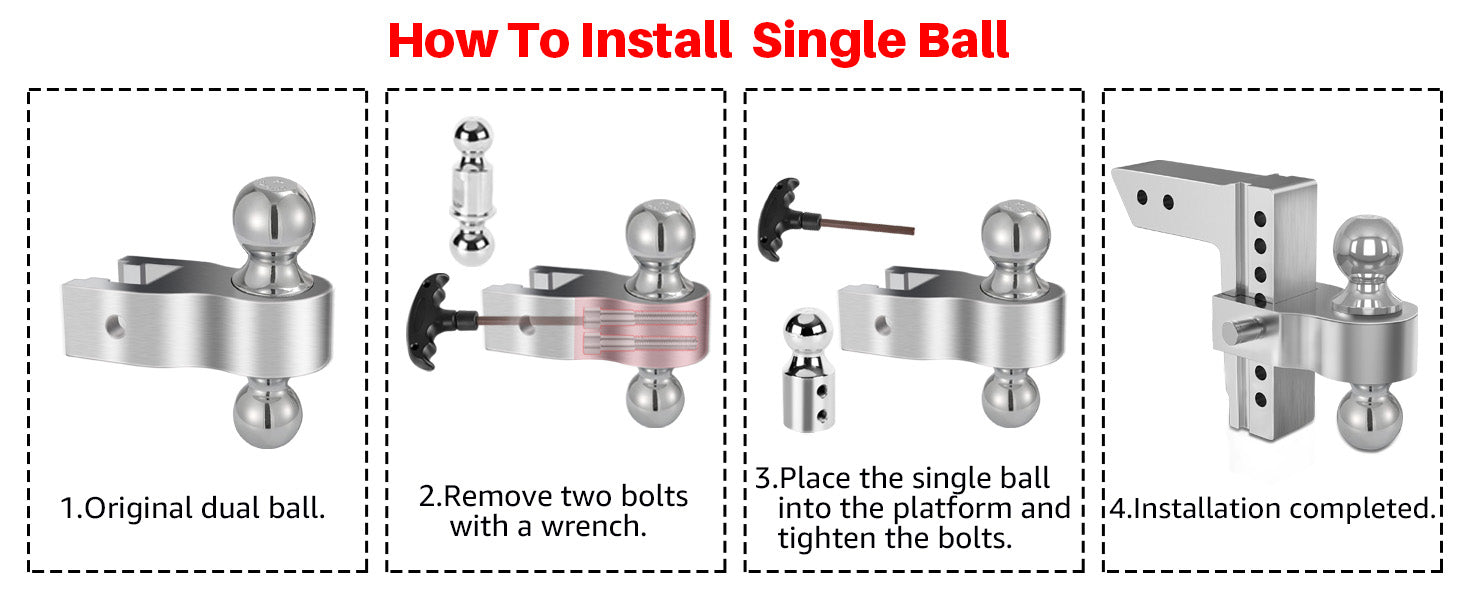 How To Install Single Ball

1.Original dual ball.

2.Remove two bolts with a wrench.

3.Place the single ball into the platform and tighten the bolts.

4.Installation completed.