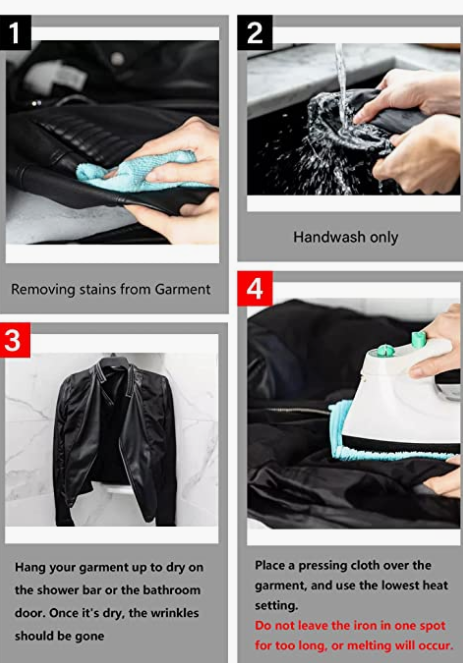 1

Removing stains from Garment

2

Handwash only

3

Hang your garment up to dry on the shower bar or the bathroom door. Once it's dry, the wrinkles should be gone

4

Place a pressing cloth over the garment, and use the lowest heat setting.
Do not leave the iron in one spot for too long, or melting will occur.