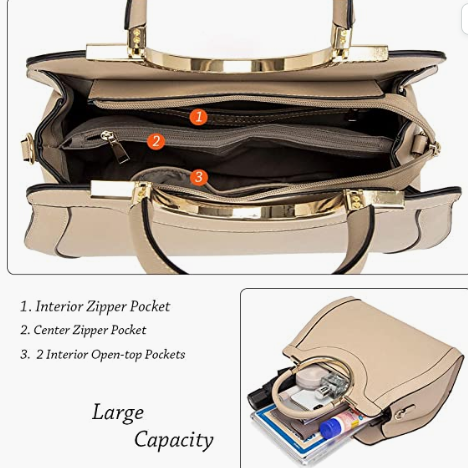 1

2

3

1. Interior Zipper Pocket
2. Center Zipper Pocket
3. 2 Interior Open-top Pockets

Large Capacity